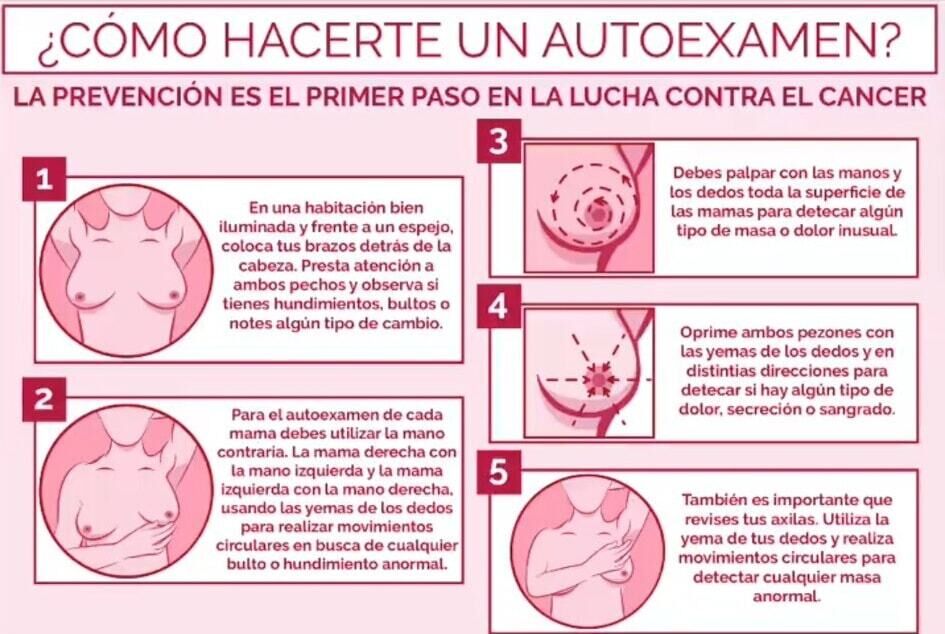 ¿CÓMO HACERTE UN AUTOEXAMEN?

LA PREVENCIÓN ES EL PRIMER PASO EN LA LUCHA CONTRA EL CANCER

1

En una habitación bien iluminada y frente a un espejo, coloca tus brazos detrás de la cabeza. Presta atención a ambos pechos y observa si tienes hundimientos, bultos o notes algún tipo de cambio.

2

Para el autoexamen de cada mama debes utilizar la mano contraria. La mama derecha con la mano izquierda y la mama izquierda con la mano derecha, usando las yemas de los dedos para realizar movimientos circulares en busca de cualquier bulto o hundimiento anormal.

3

Debes palpar con las manos y los dedos toda la superficie de las mamas para detecar algún tipo de masa o dolor inusual.

4

Oprime ambos pezones con las yemas de los dedos y en distintias direcciones para detecar si hay algún tipo de dolor, secreción o sangrado.

5

También es importante que revises tus axilas. Utiliza la yema de tus dedos y realiza movimientos circulares para detectar cualquier masa anormal.